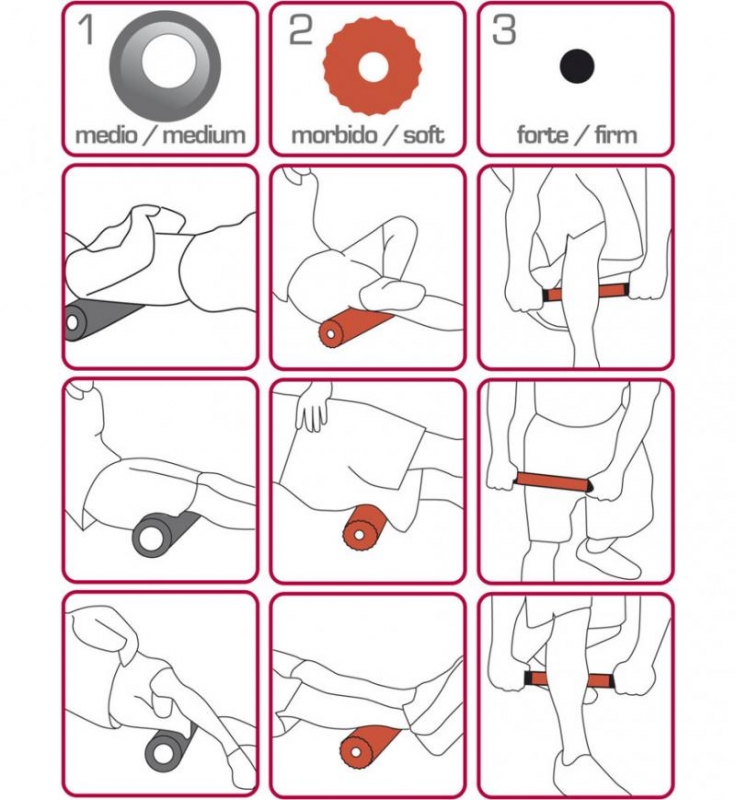 1
medio / medium

2
morbido / soft

3
forte / firm