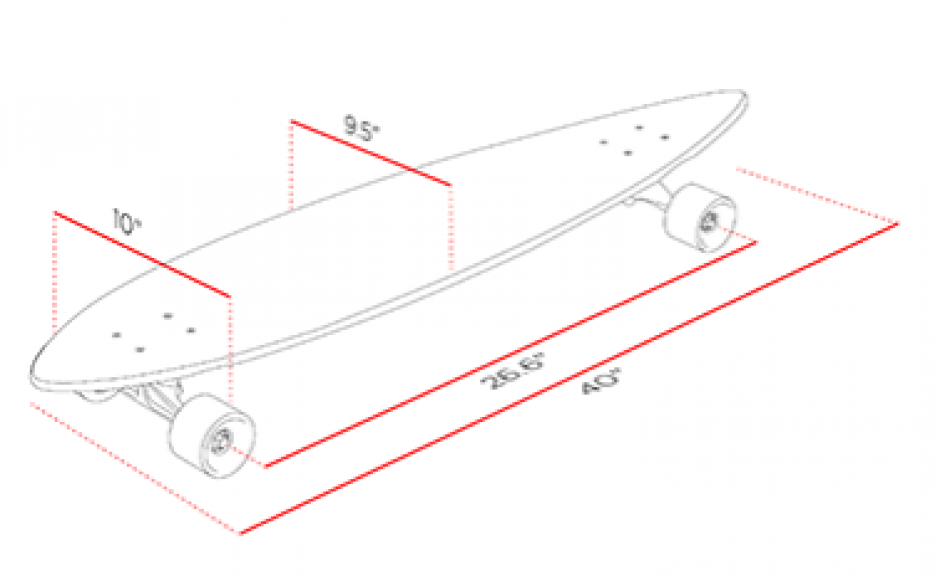 9.5"

10"

26.6"

40"