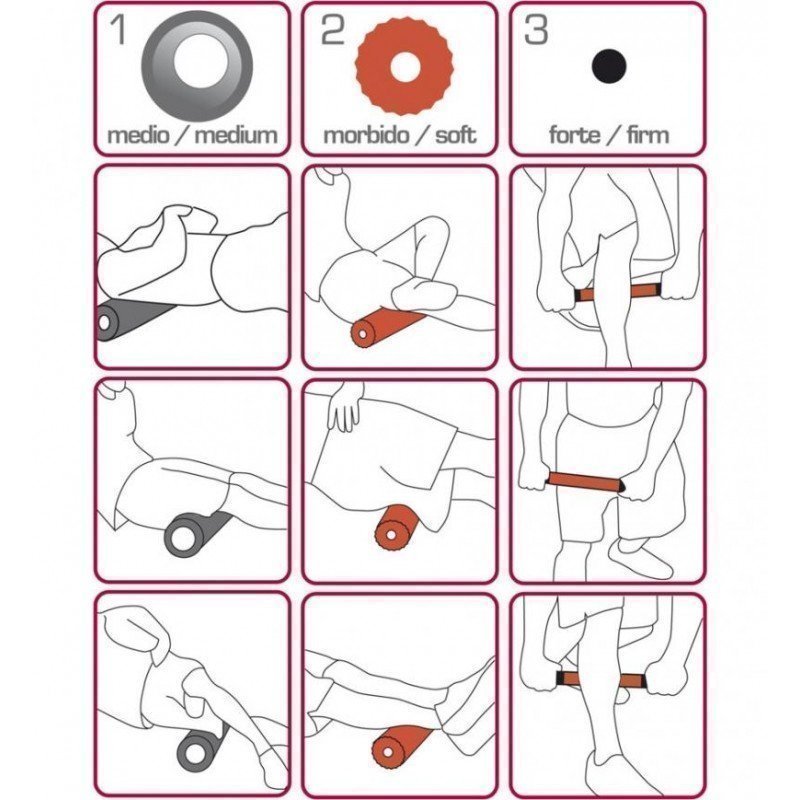 1
medio / medium

2
morbido / soft

3
forte / firm