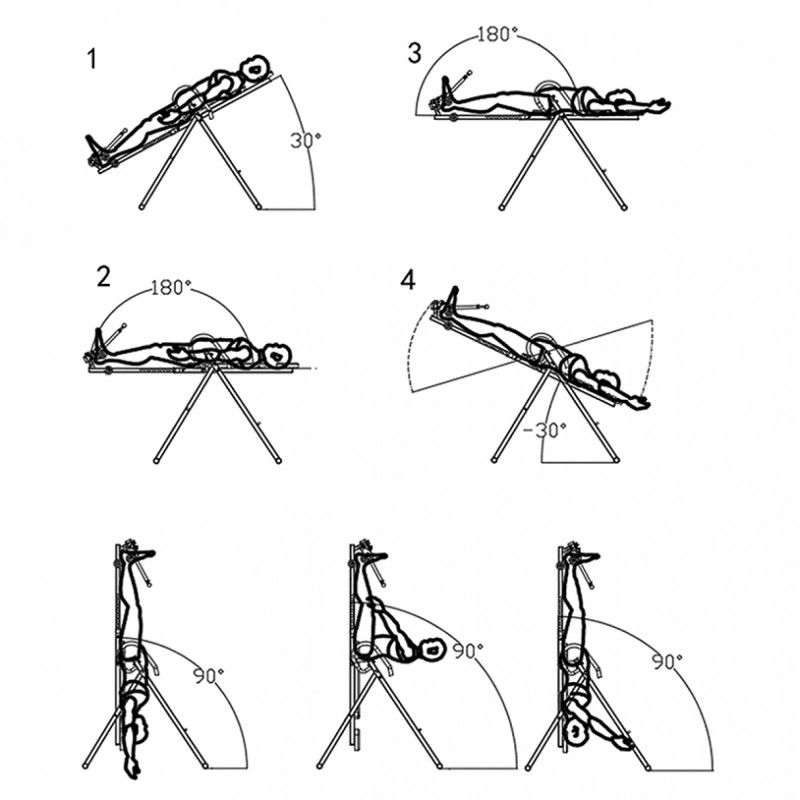 1
30°

3
180°

2
180°

4
-30°

90°

90°

90°