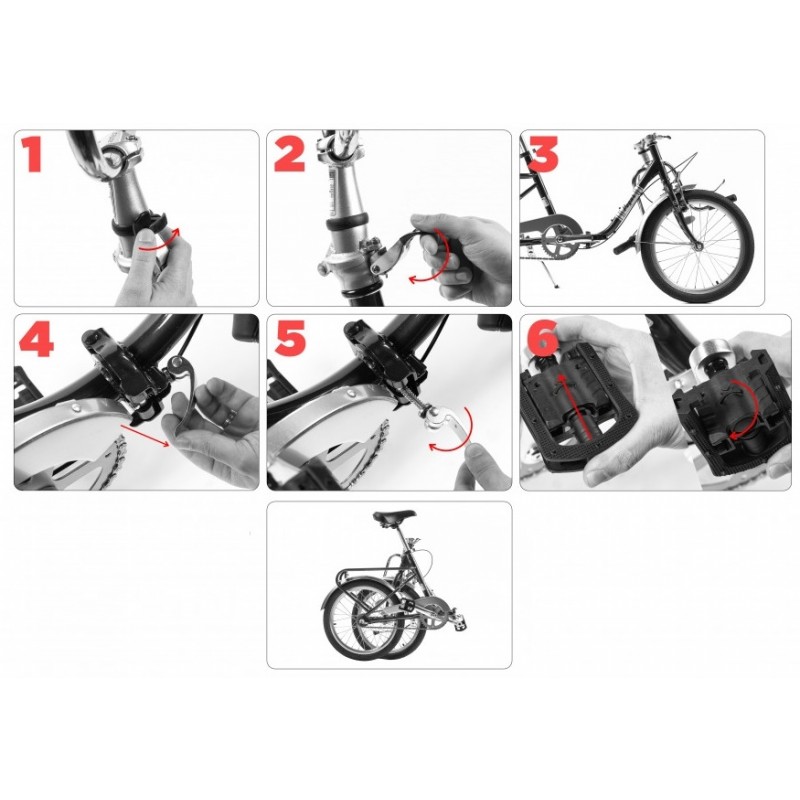 1

2

3

4

5

6