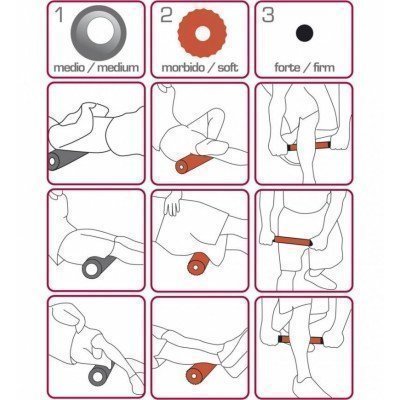 1
medio / medium

2
morbido / soft

3
forte / firm