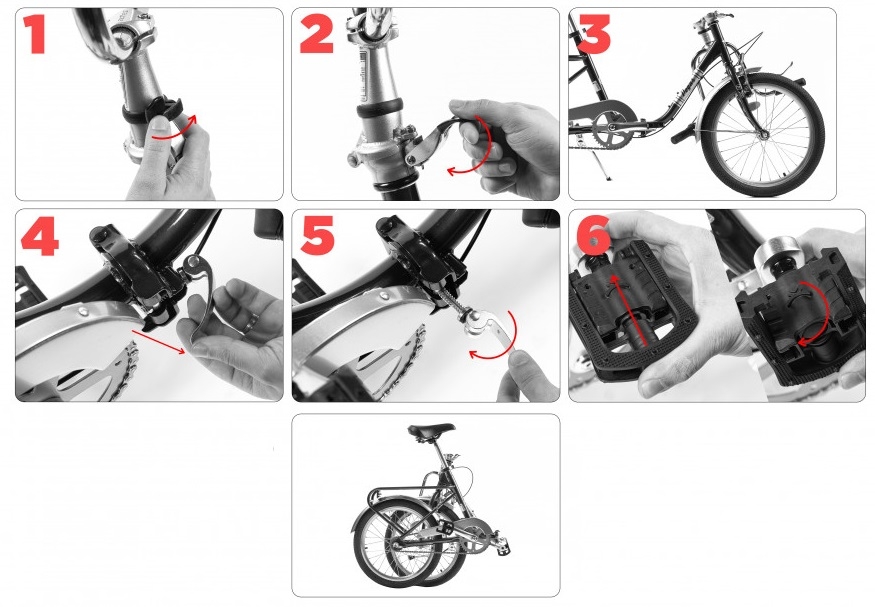 1

2

3

4

5

6