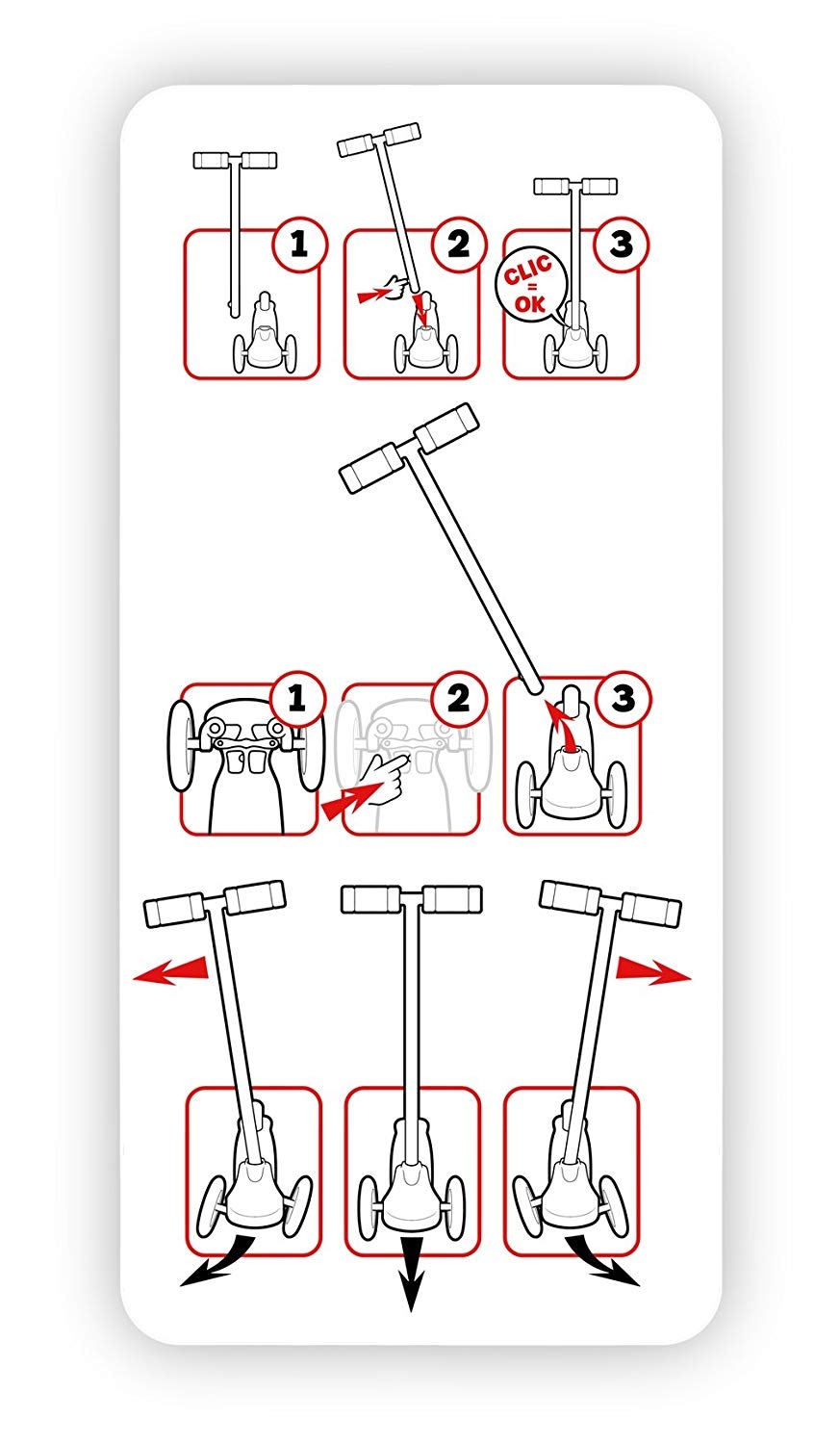 1

2

3

CLIC
=
OK

1

2

3